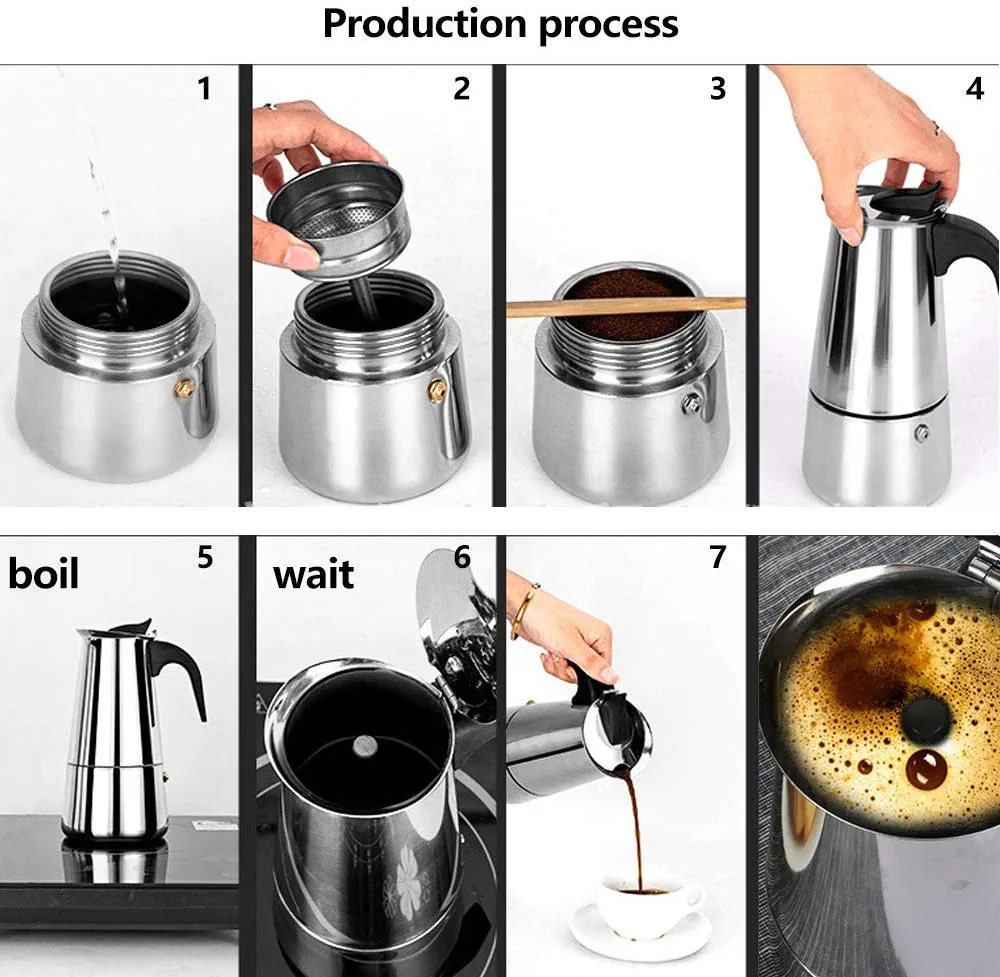 Production process

1

2

3

4

boil

5

wait

6

7