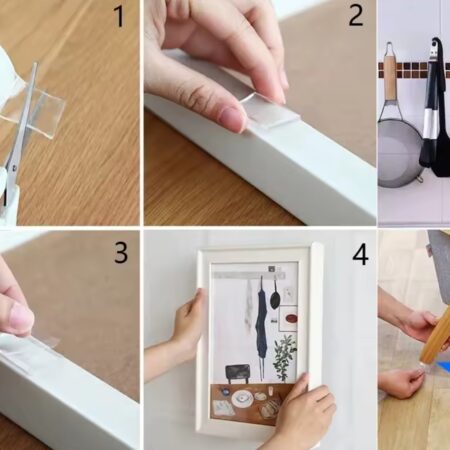 1

2

3

4