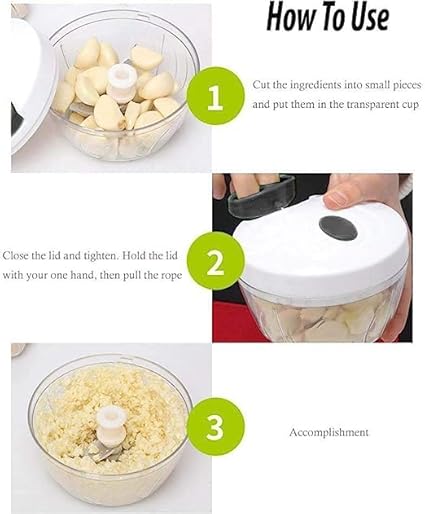 How To Use

1

Cut the ingredients into small pieces and put them in the transparent cup

Close the lid and tighten. Hold the lid with your one hand, then pull the rope

2

3

Accomplishment